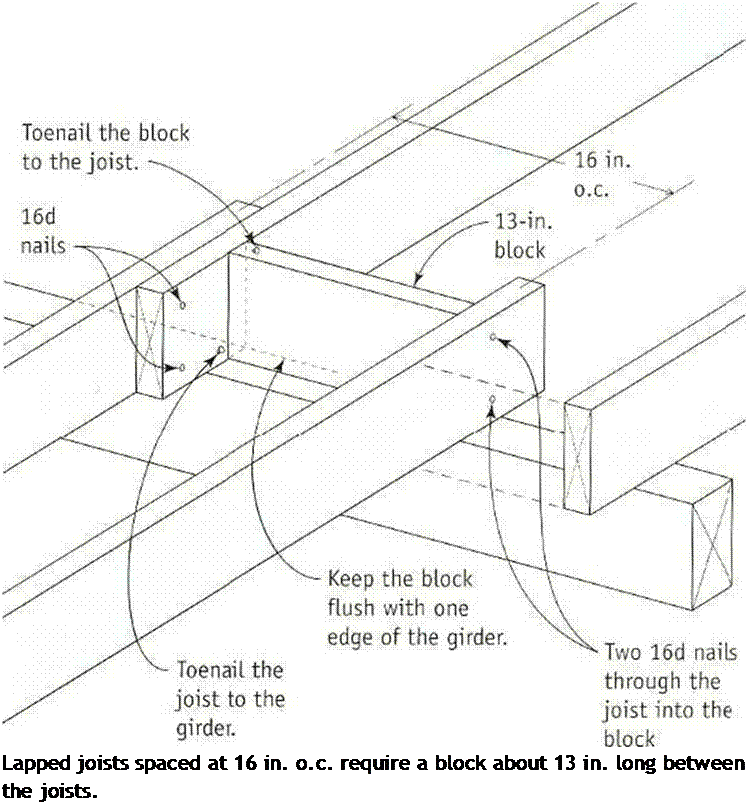 Toenail the block to the joist.

16 in. o.c.

16d nails

13-in. block

Keep the block flush with one edge of the girder.

Toenail the joist to the girder.

Two 16d nails through the joist into the block

Lapped joists spaced at 16 in. o.c. require a block about 13 in. long between the joists.